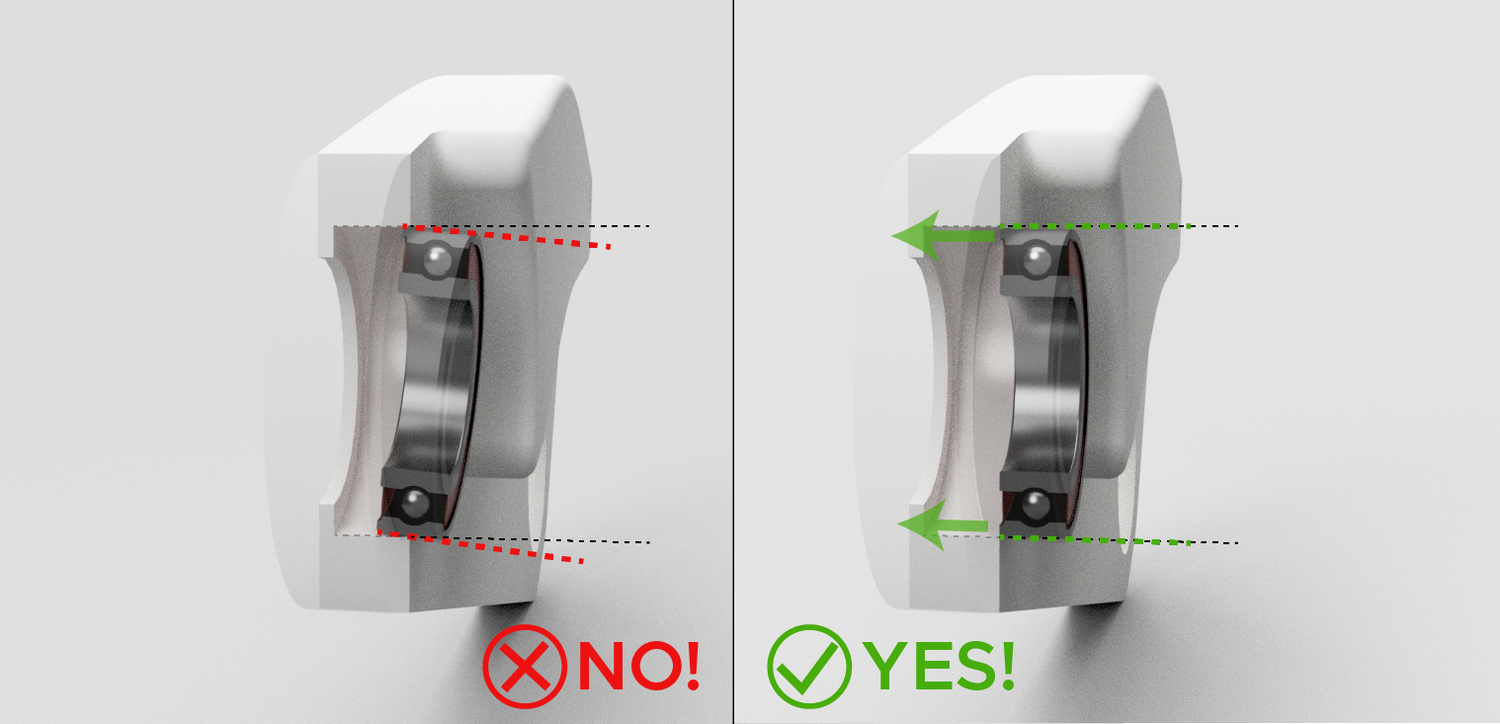 NO!

YES!